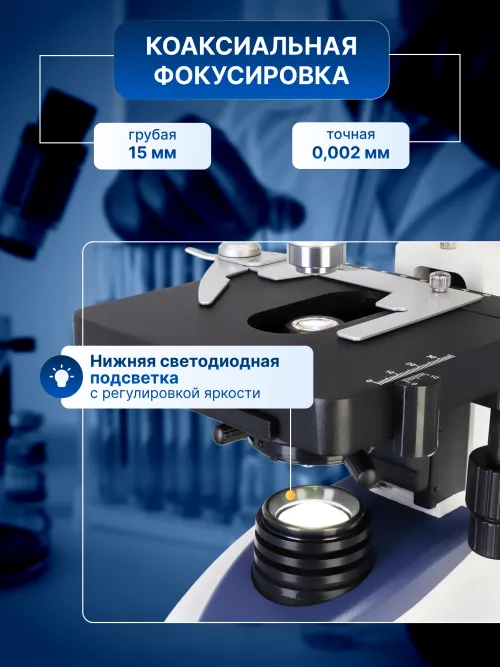 КОАКСИАЛЬНАЯ ФОКУСИРОВКА

грубая
15 мм

точная
0,002 мм

Нижняя светодиодная подсветка
с регулировкой яркости